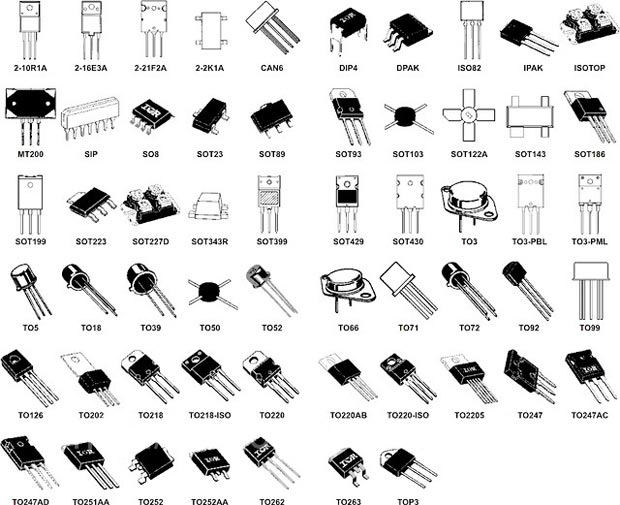 2-10R1A 2-16E3A 2-21F2A 2-2K1A CAN6 DIP4 DPAK ISO82 IPAK ISOTOP

MT200 SIP SO8 SOT23 SOT89 SOT93 SOT103 SOT122A SOT143 SOT186

SOT199 SOT223 SOT227D SOT343R SOT399 SOT429 SOT430 TO3 TO3-PBL TO3-PML

TO5 TO18 TO39 TO50 TO52 TO66 TO71 TO72 TO92 TO99

TO126 TO202 TO218 TO218-ISO TO220 TO220AB TO220-ISO TO2205 TO247 TO247AC

TO247AD TO251AA TO252 TO252AA TO262 TO263 TOP3